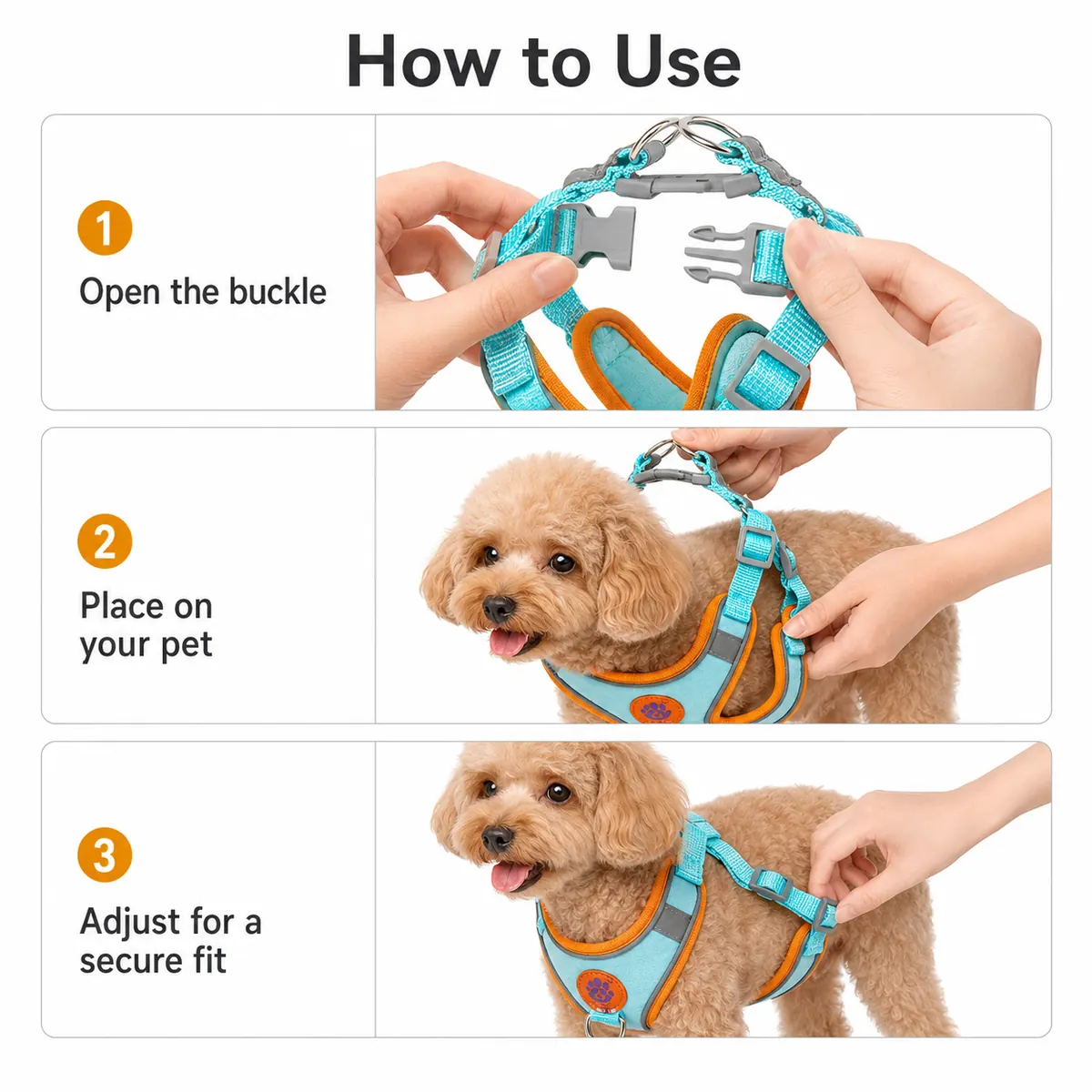 How to Use

1
Open the buckle

2
Place on your pet

3
Adjust for a secure fit